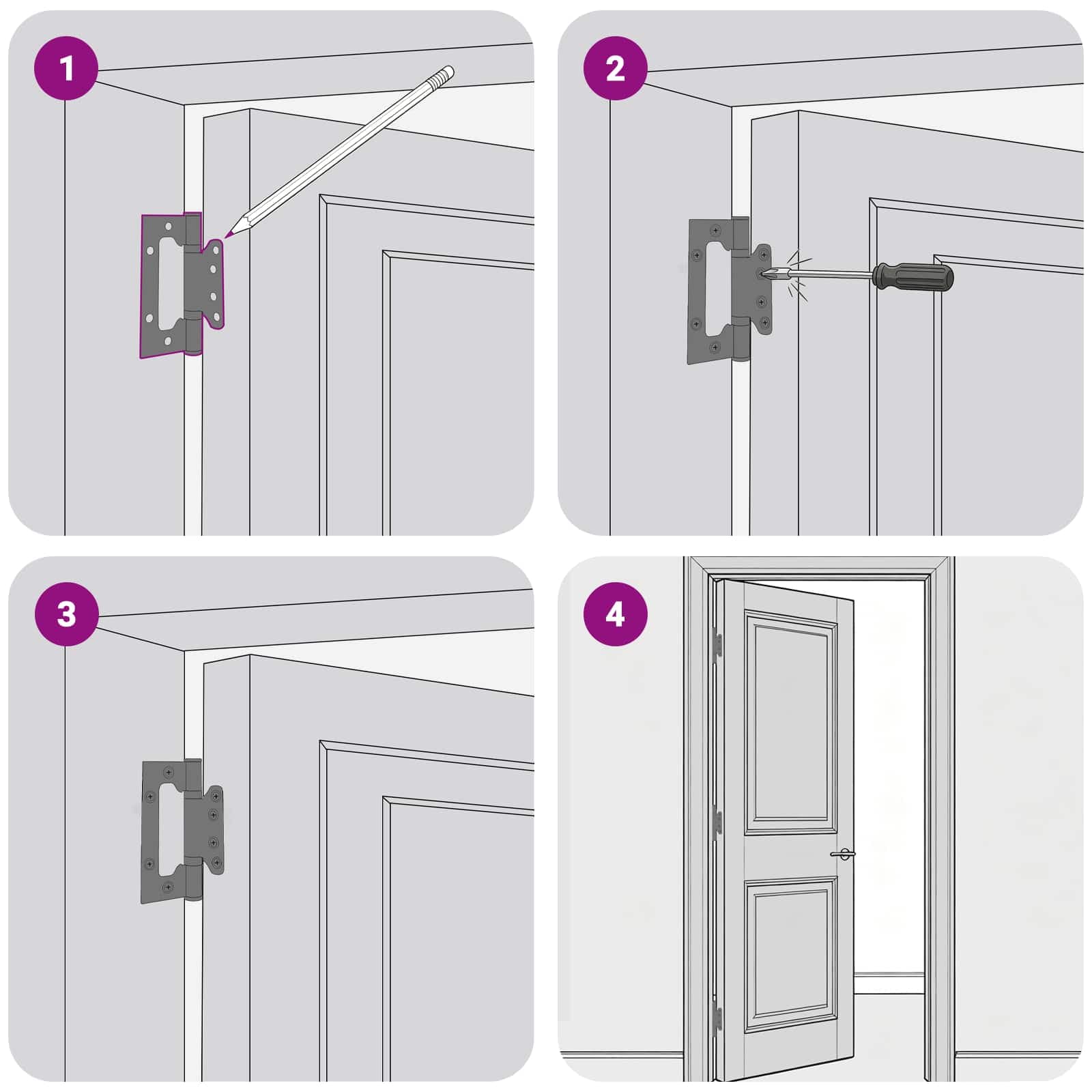 1

2

3

4